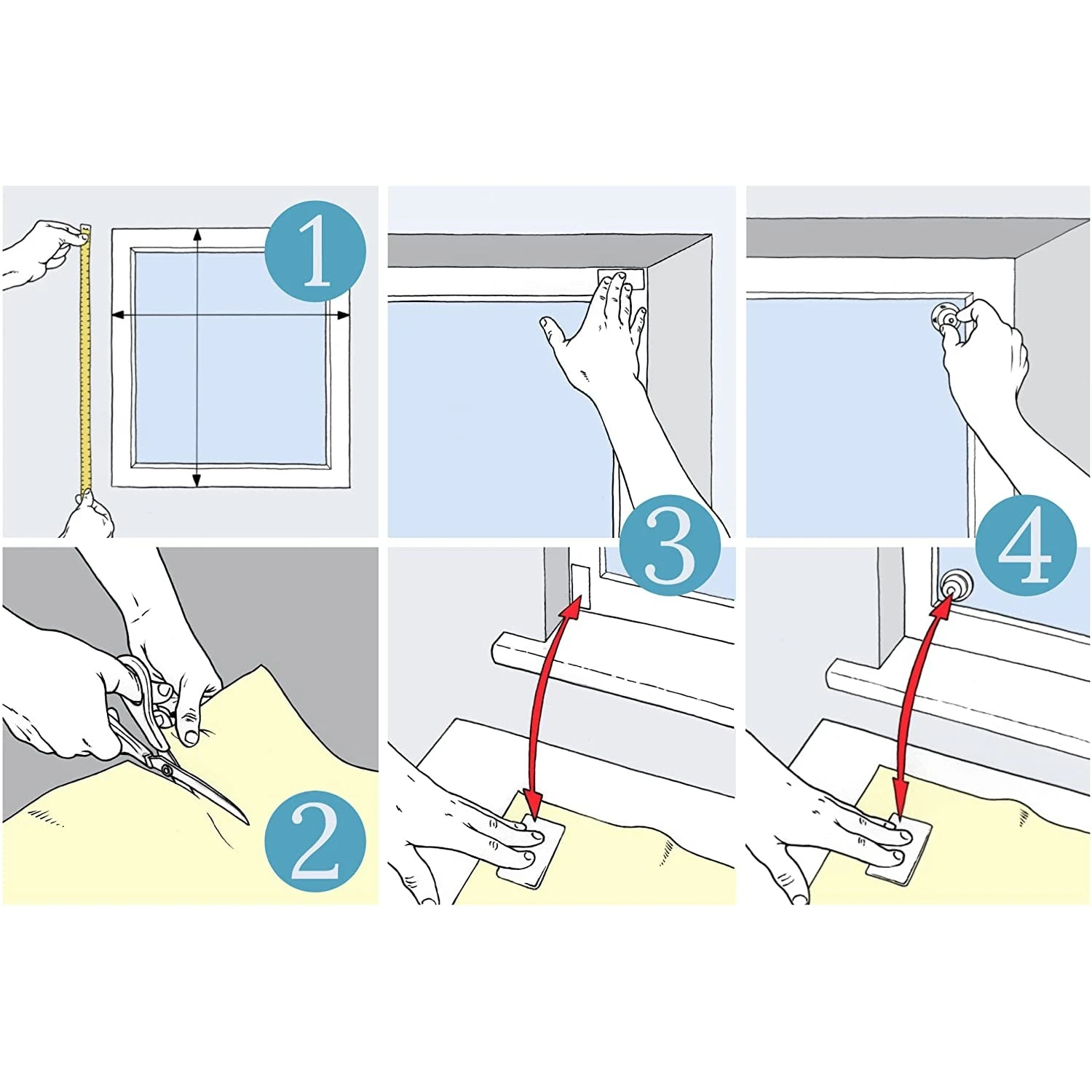 1

2

3

4