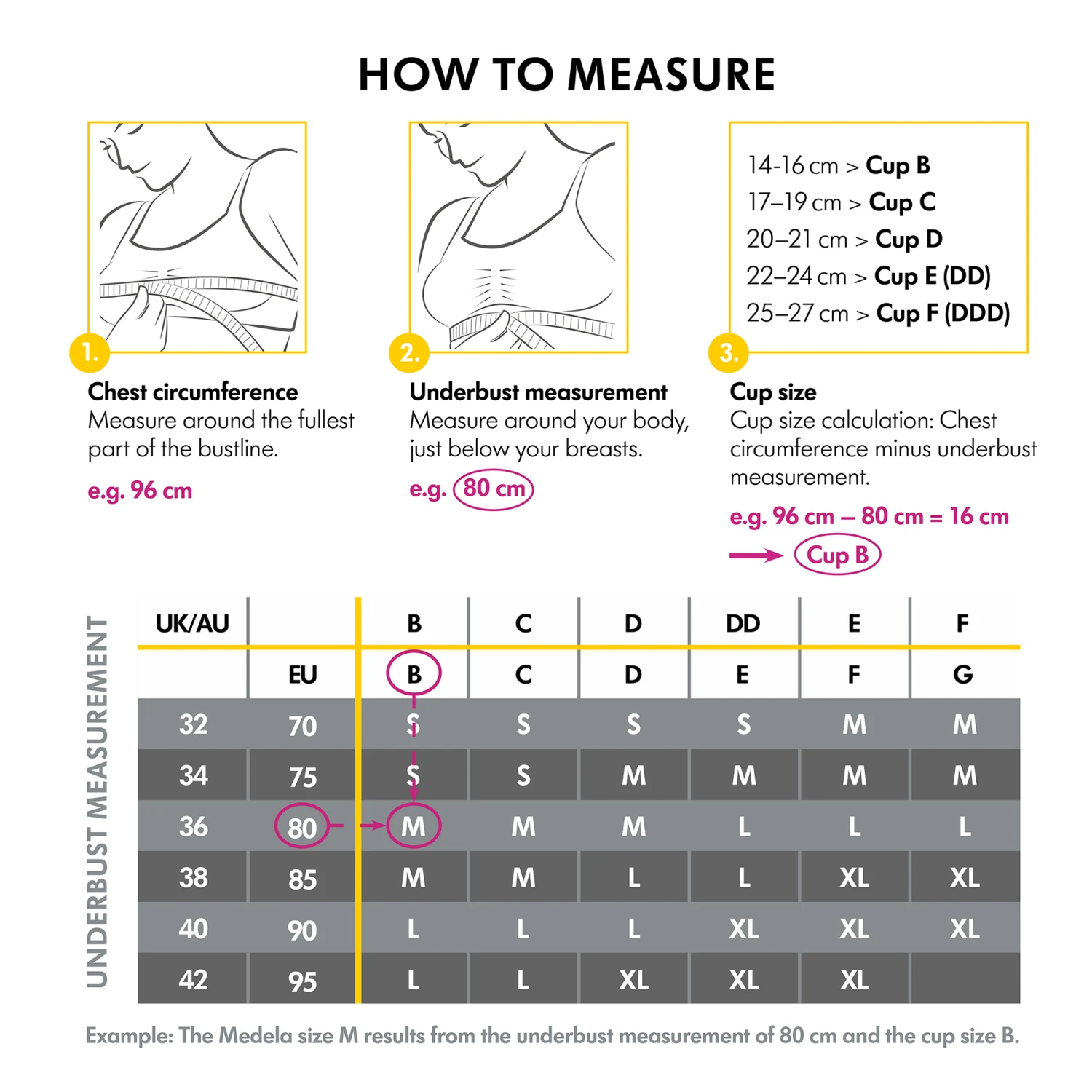 HOW TO MEASURE

1.

Chest circumference
Measure around the fullest part of the bustline.

e.g. 96 cm

2.

Underbust measurement
Measure around your body, just below your breasts.

e.g. 80 cm

14-16 cm > Cup B
17–19 cm > Cup C
20–21 cm > Cup D
22–24 cm > Cup E (DD)
25–27 cm > Cup F (DDD)

3.

Cup size
Cup size calculation: Chest circumference minus underbust measurement.

e.g. 96 cm – 80 cm = 16 cm
Cup B

UNDERBUST MEASUREMENT

| UK/AU | | B | C | D | DD | E | F |
|---|---|---|---|---|---|---|---|
| | EU | B | C | D | E | F | G |
| 32 | 70 | S | S | S | S | M | M |
| 34 | 75 | S | S | M | M | M | M |
| 36 | 80 | M | M | M | L | L | L |
| 38 | 85 | M | M | L | L | XL | XL |
| 40 | 90 | L | L | L | XL | XL | XL |
| 42 | 95 | L | L | XL | XL | XL | |

Example: The Medela size M results from the underbust measurement of 80 cm and the cup size B.