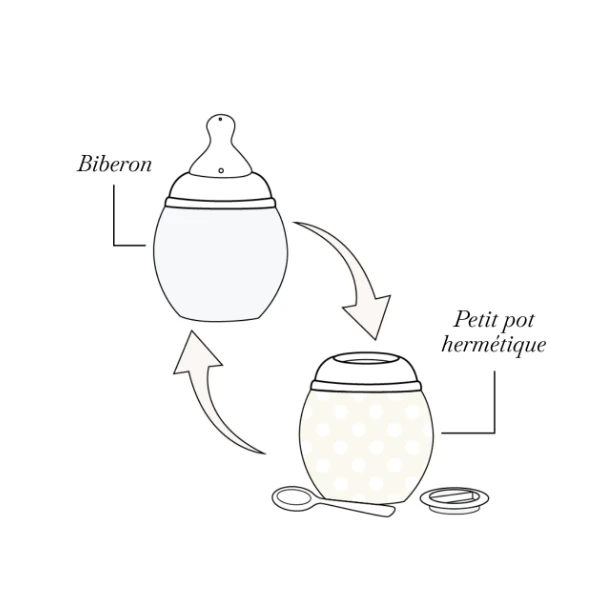 Biberon

Petit pot hermétique